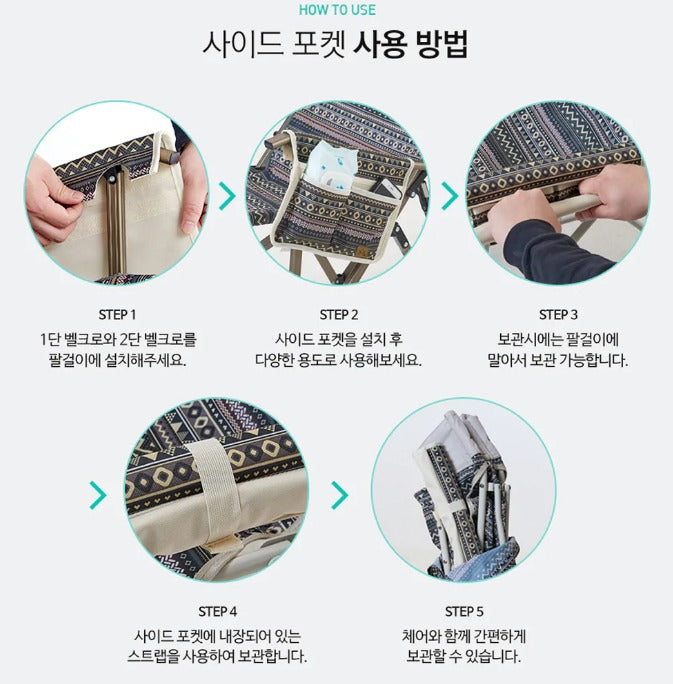 HOW TO USE

사이드 포켓 사용 방법

STEP 1

1단 벨크로와 2단 벨크로를 팔걸이에 설치해주세요.

STEP 2

사이드 포켓을 설치 후 다양한 용도로 사용해보세요.

STEP 3

보관시에는 팔걸이에 말아서 보관 가능합니다.

STEP 4

사이드 포켓에 내장되어 있는 스트랩을 사용하여 보관합니다.

STEP 5

체어와 함께 간편하게 보관할 수 있습니다.