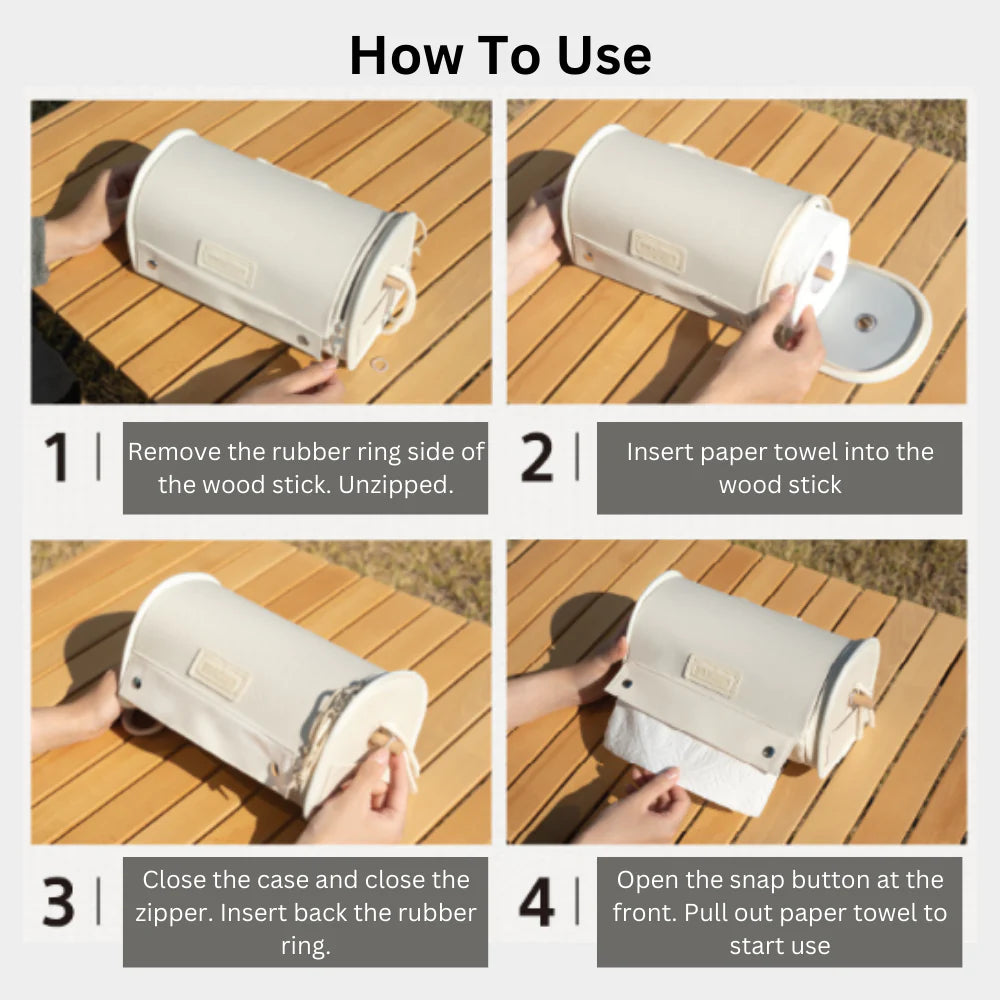 How To Use

1 | Remove the rubber ring side of the wood stick. Unzipped.

2 | Insert paper towel into the wood stick

3 | Close the case and close the zipper. Insert back the rubber ring.

4 | Open the snap button at the front. Pull out paper towel to start use