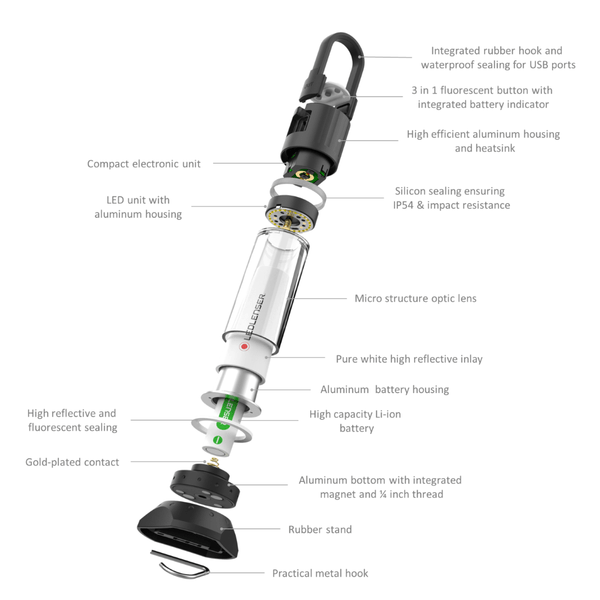 Integrated rubber hook and waterproof sealing for USB ports

3 in 1 fluorescent button with integrated battery indicator

High efficient aluminum housing and heatsink

Compact electronic unit

LED unit with aluminum housing

Silicon sealing ensuring IP54 & impact resistance

LEDLENSER

Micro structure optic lens

Pure white high reflective inlay

Aluminum battery housing

High reflective and fluorescent sealing

High capacity Li-ion battery

Gold-plated contact

Aluminum bottom with integrated magnet and ¼ inch thread

Rubber stand

Practical metal hook