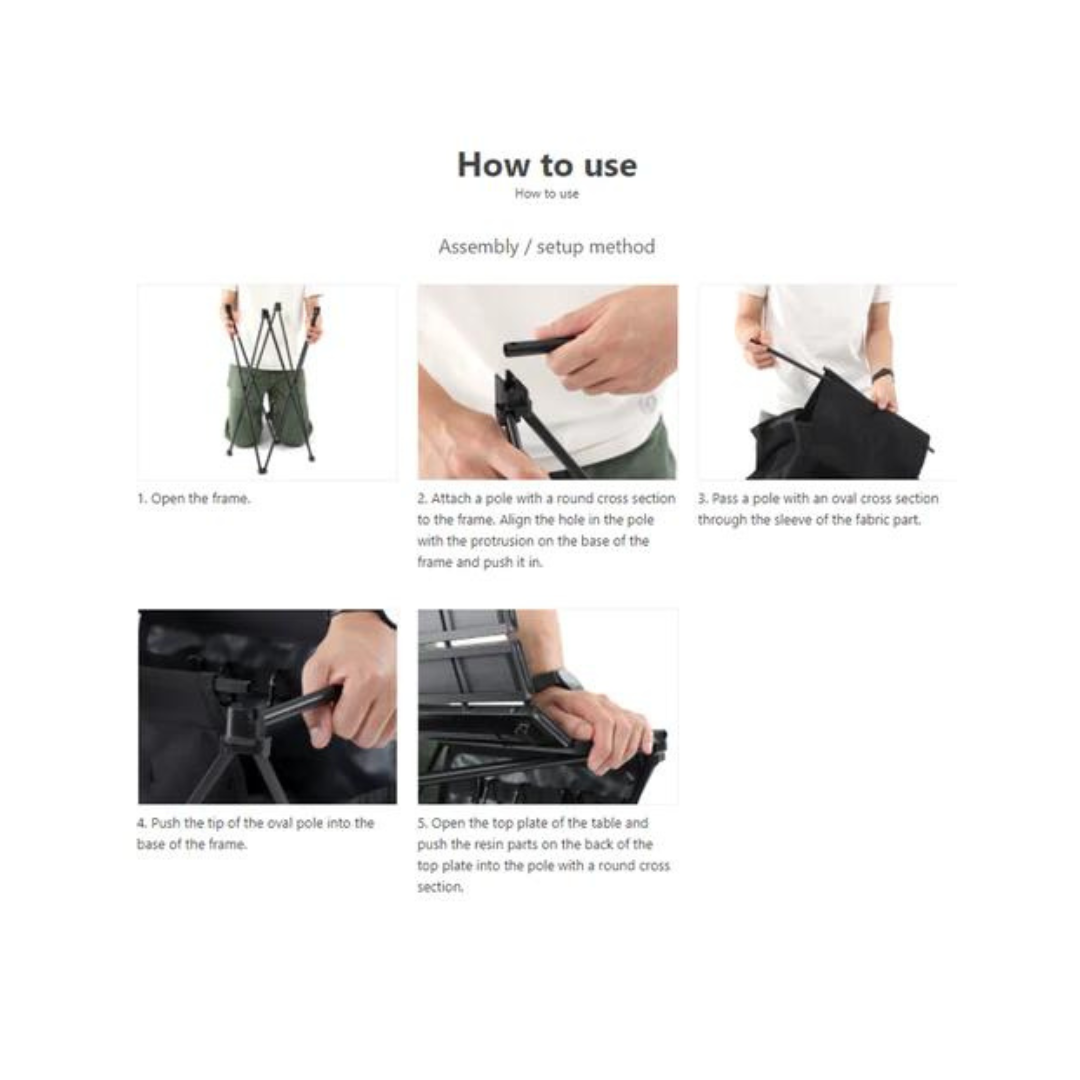 How to use

How to use

Assembly / setup method

1. Open the frame.

2. Attach a pole with a round cross section to the frame. Align the hole in the pole with the protrusion on the base of the frame and push it in.

3. Pass a pole with an oval cross section through the sleeve of the fabric part.

4. Push the tip of the oval pole into the base of the frame.

5. Open the top plate of the table and push the resin parts on the back of the top plate into the pole with a round cross section.