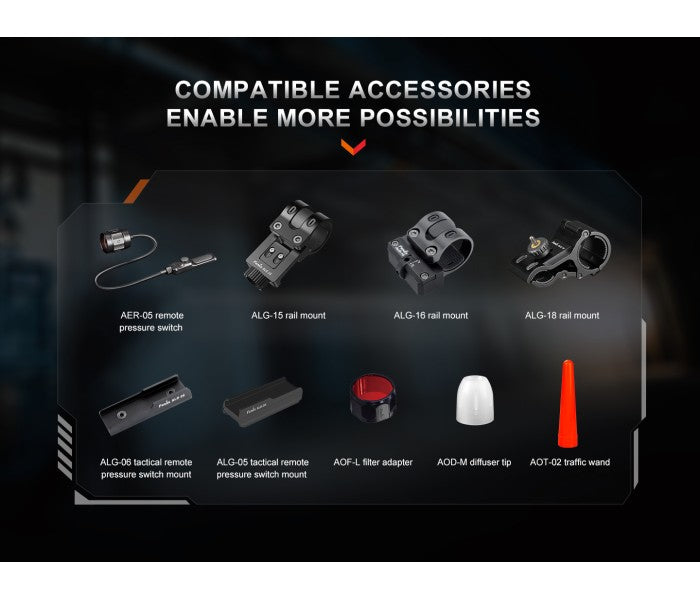 COMPATIBLE ACCESSORIES
ENABLE MORE POSSIBILITIES

AER-05 remote pressure switch

ALG-15 rail mount

ALG-16 rail mount

ALG-18 rail mount

ALG-06 tactical remote pressure switch mount

ALG-05 tactical remote pressure switch mount

AOF-L filter adapter

AOD-M diffuser tip

AOT-02 traffic wand