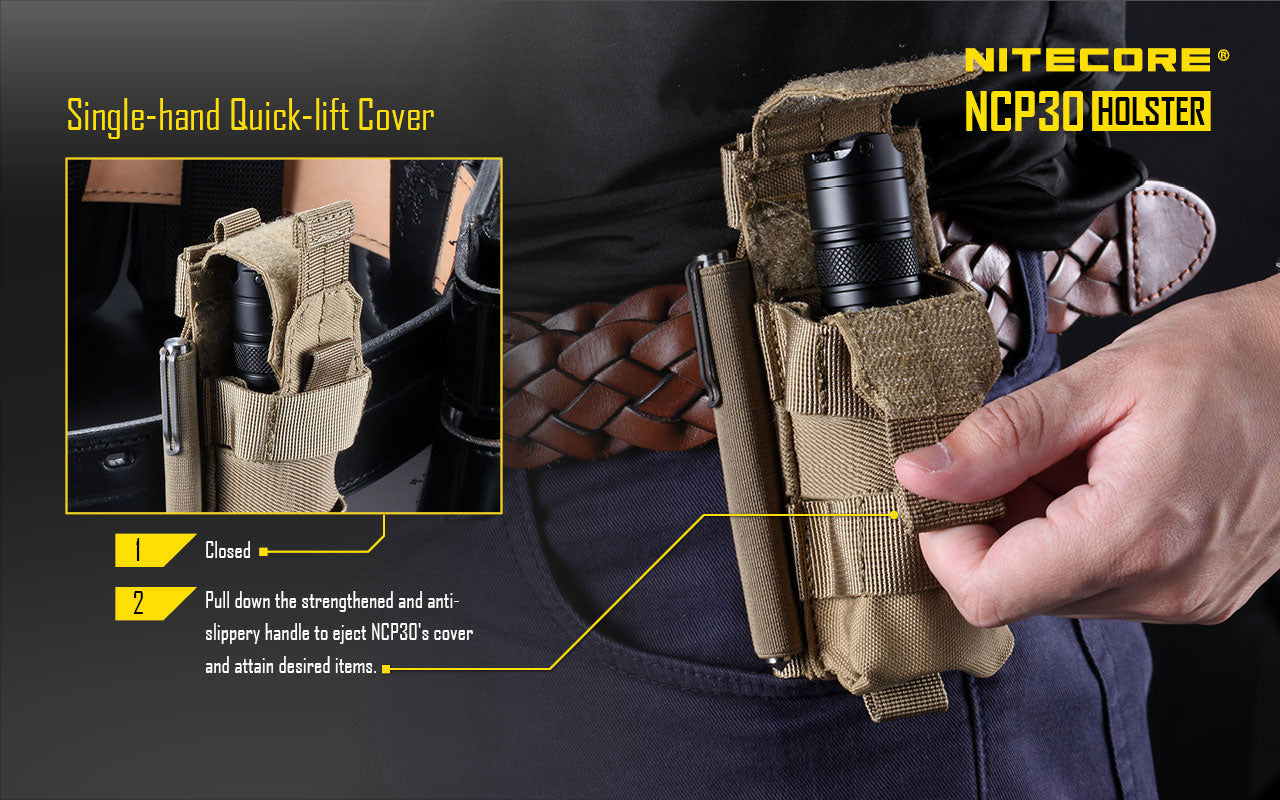 NITECORE®
NCP30 HOLSTER

Single-hand Quick-lift Cover

1 Closed

2 Pull down the strengthened and anti-slippery handle to eject NCP30's cover and attain desired items.