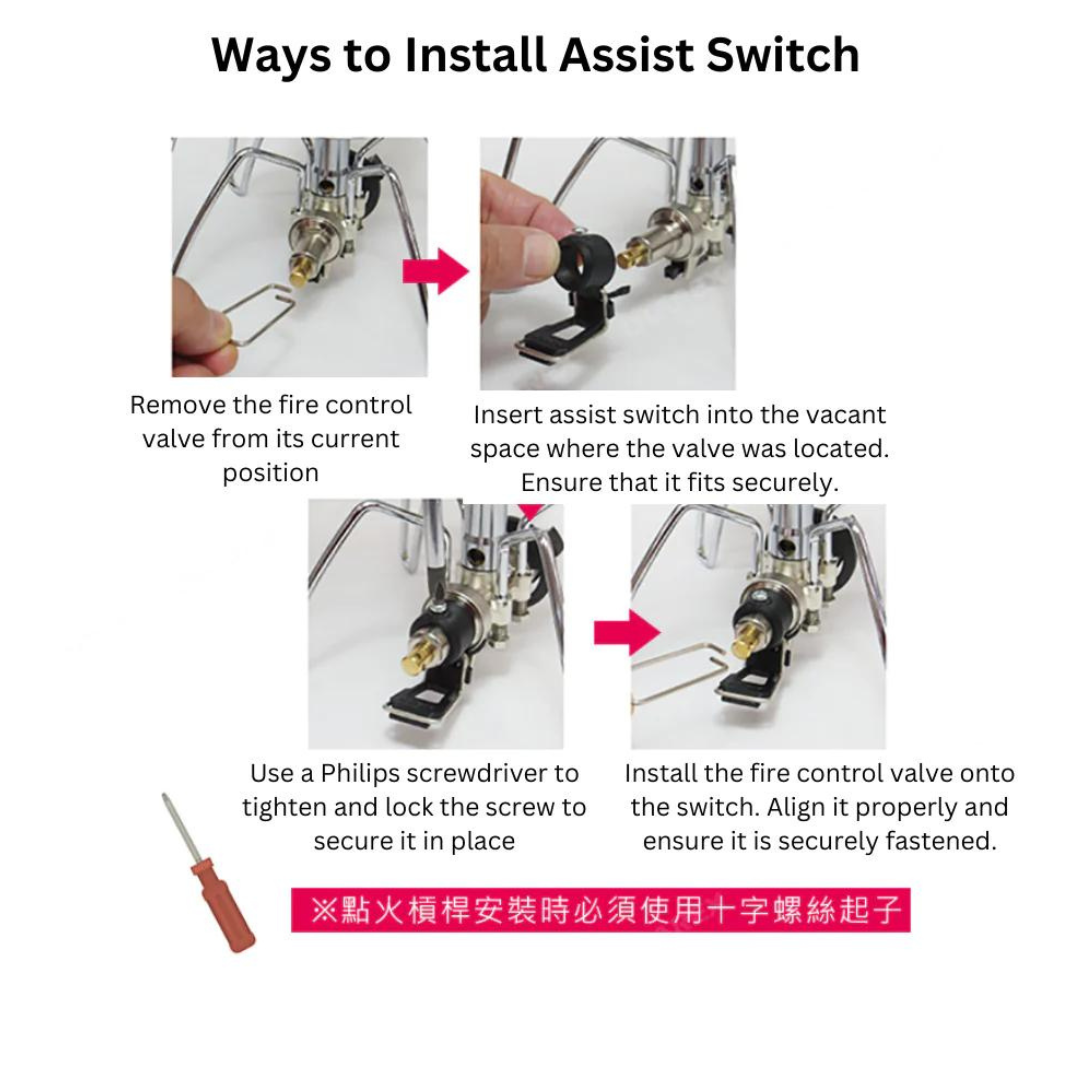 Ways to Install Assist Switch

Remove the fire control valve from its current position

Insert assist switch into the vacant space where the valve was located. Ensure that it fits securely.

Use a Philips screwdriver to tighten and lock the screw to secure it in place

Install the fire control valve onto the switch. Align it properly and ensure it is securely fastened.

※點火槓桿安裝時必須使用十字螺絲起子